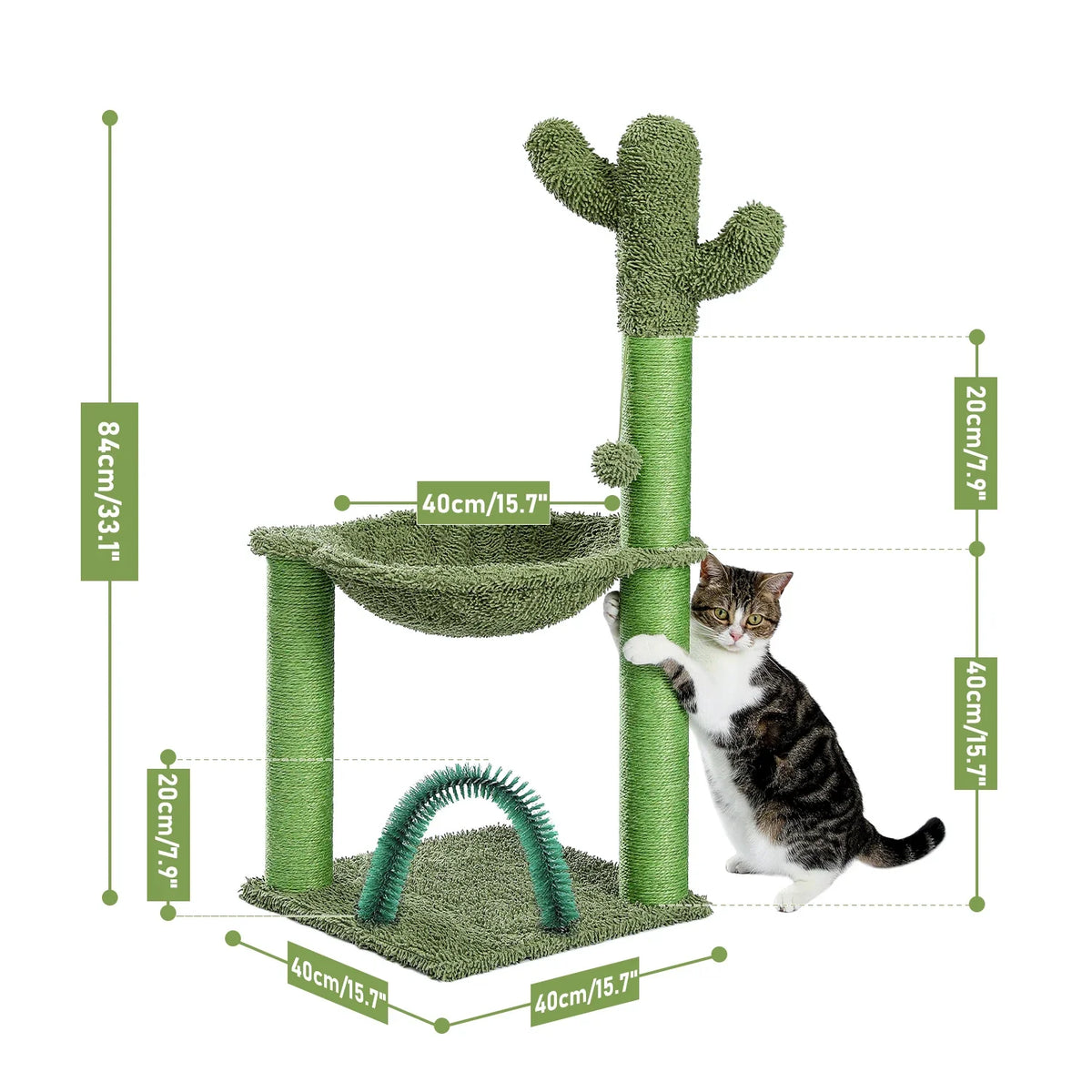 84cm/33.1"

40cm/15.7"

20cm/7.9"

40cm/15.7"

20cm/7.9"

40cm/15.7"

40cm/15.7"