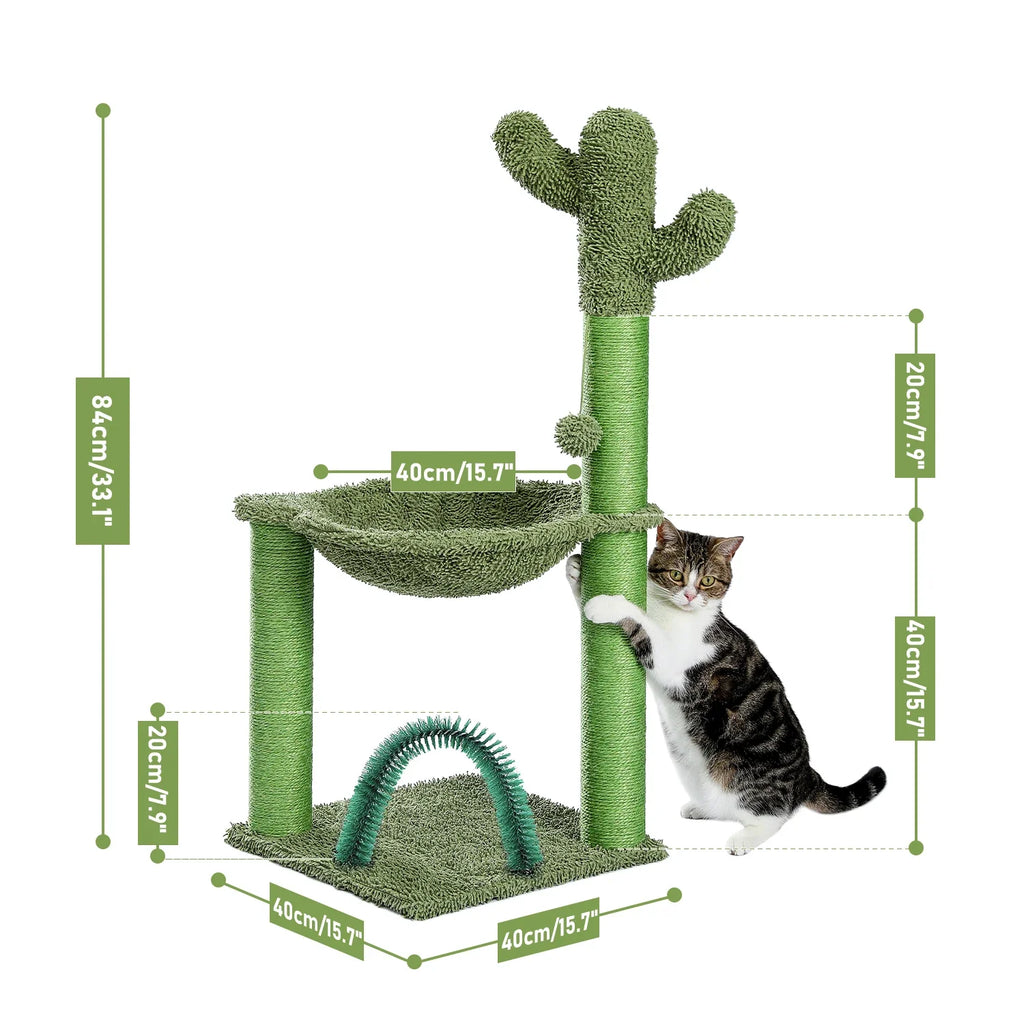 84cm/33.1"

40cm/15.7"

20cm/7.9"

40cm/15.7"

20cm/7.9"

40cm/15.7"

40cm/15.7"