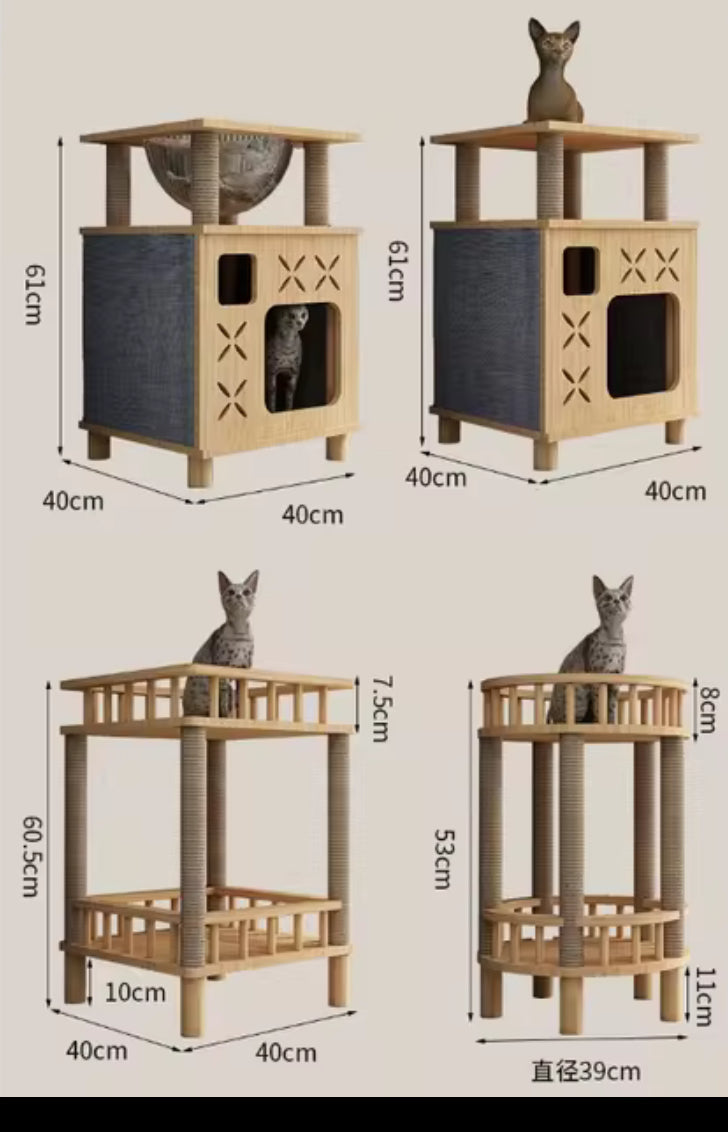 61cm
40cm
40cm

61cm
40cm
40cm

7.5cm
60.5cm
10cm
40cm
40cm

8cm
53cm
11cm
直径39cm